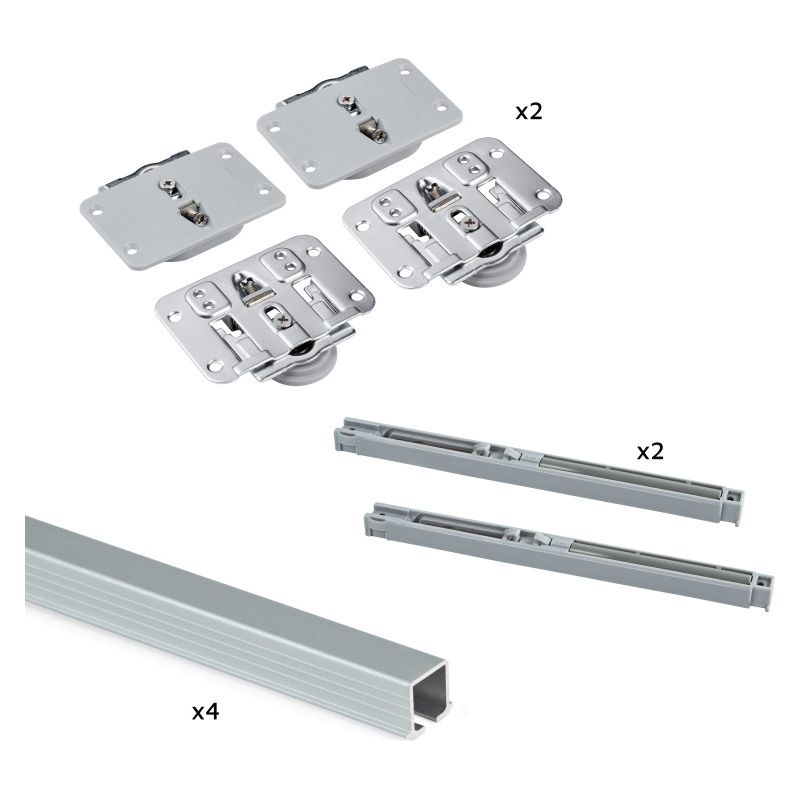 x2

x2

x4