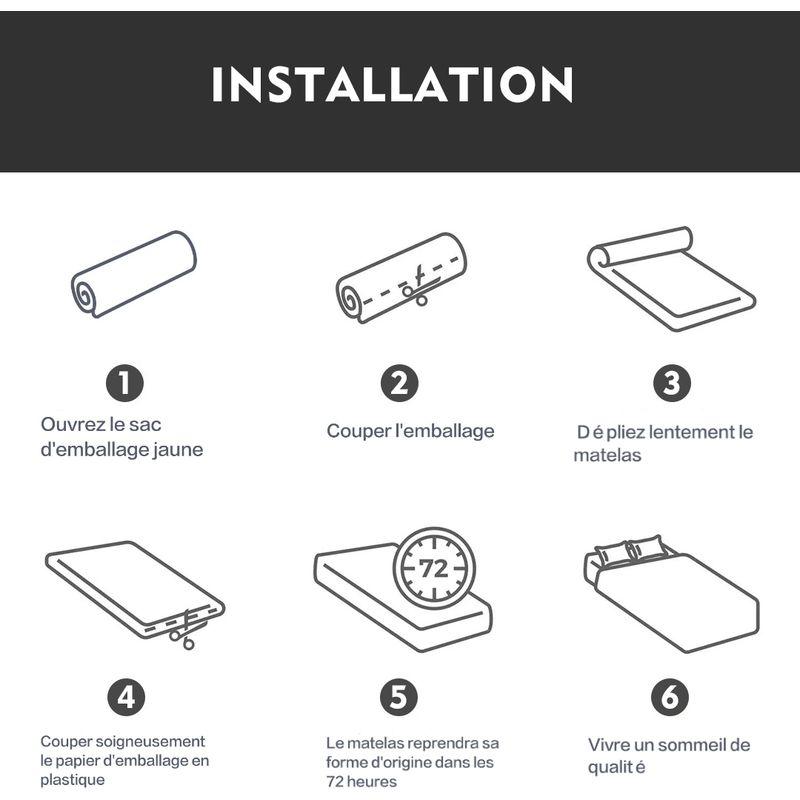 INSTALLATION

1
Ouvrez le sac d'emballage jaune

2
Couper l'emballage

3
D é pliez lentement le matelas

4
Couper soigneusement le papier d'emballage en plastique

72
5
Le matelas reprendra sa forme d'origine dans les 72 heures

6
Vivre un sommeil de qualit é