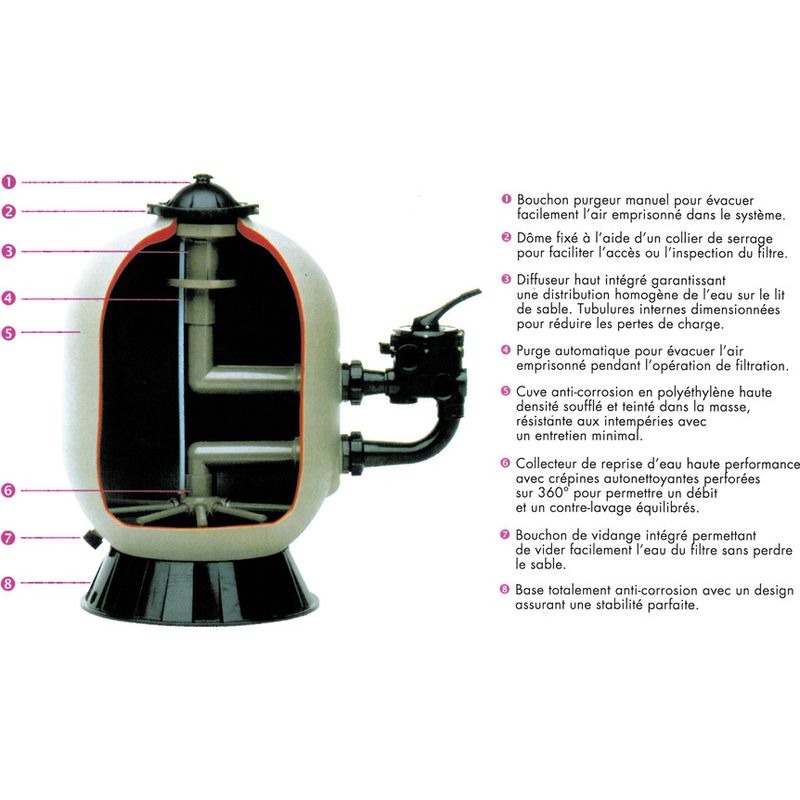 1
2
3
4
5
6
7
8

1 Bouchon purgeur manuel pour évacuer facilement l'air emprisonné dans le système.

2 Dôme fixé à l'aide d'un collier de serrage pour faciliter l'accès ou l'inspection du filtre.

3 Diffuseur haut intégré garantissant une distribution homogène de l'eau sur le lit de sable. Tubulures internes dimensionnées pour réduire les pertes de charge.

4 Purge automatique pour évacuer l'air emprisonné pendant l'opération de filtration.

5 Cuve anti-corrosion en polyéthylène haute densité soufflé et teinté dans la masse, résistante aux intempéries avec un entretien minimal.

6 Collecteur de reprise d'eau haute performance avec crépines autonettoyantes perforées sur 360° pour permettre un débit et un contre-lavage équilibrés.

7 Bouchon de vidange intégré permettant de vider facilement l'eau du filtre sans perdre le sable.

8 Base totalement anti-corrosion avec un design assurant une stabilité parfaite.